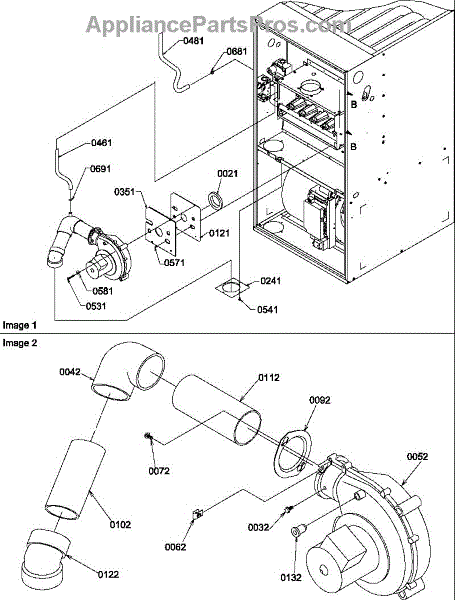 AppliancePartsPros.com

0481
0681
B
B
0461
0691
0021
0351
0121
0571
0581
0531
0241
0541

Image 1

Image 2

0042
0112
0092
0072
0052
0102
0032
0062
0132
0122