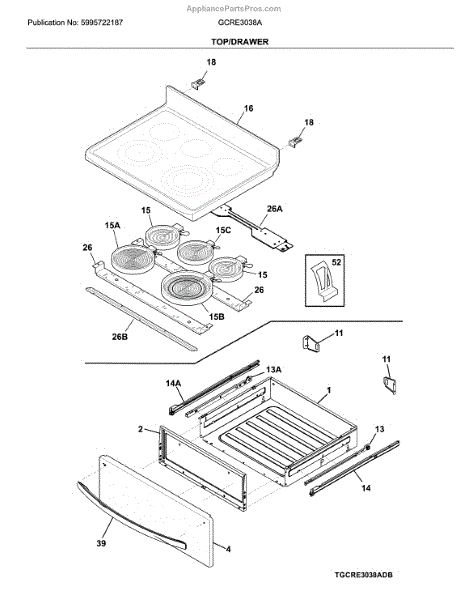 AppliancePartsPros.com

Publication No: 5995722187

GCRE3038A

TOP/DRAWER

18
16
18
15
26A
15A
15C
26
15
52
26
15B
26B
11
11
14A
13A
1
2
13
14
39
4

TGCRE3038ADB