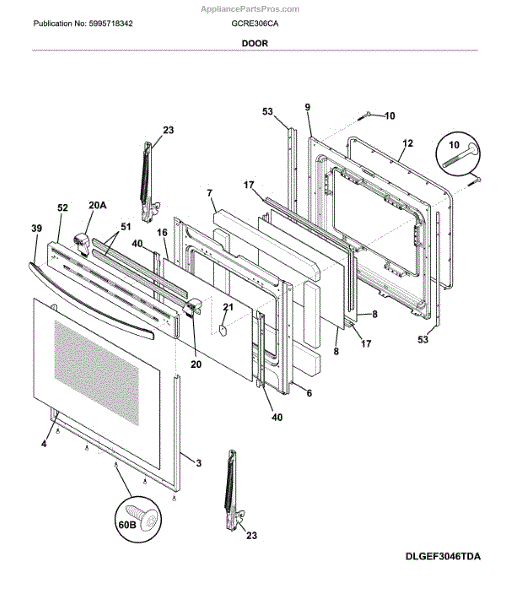 AppliancePartsPros.com

Publication No: 5995718342

GCRE306CA

DOOR

53
9
10
12
10
23
7
17
52
20A
51
39
40
16
21
8
17
8
53
20
6
40
4
3
60B
23

DLGEF3046TDA