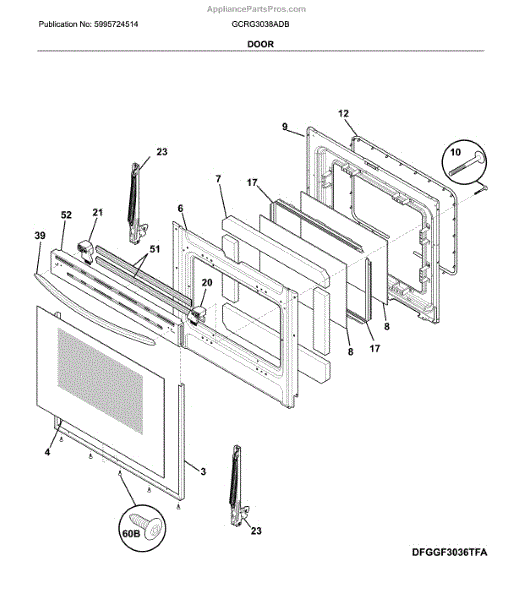 AppliancePartsPros.com

Publication No: 5995724514

GCRG3038ADB

DOOR

12
9
10
23
7
17
52
21
6
39
51
20
8
8
17
4
3
60B
23

DFGGF3036TFA