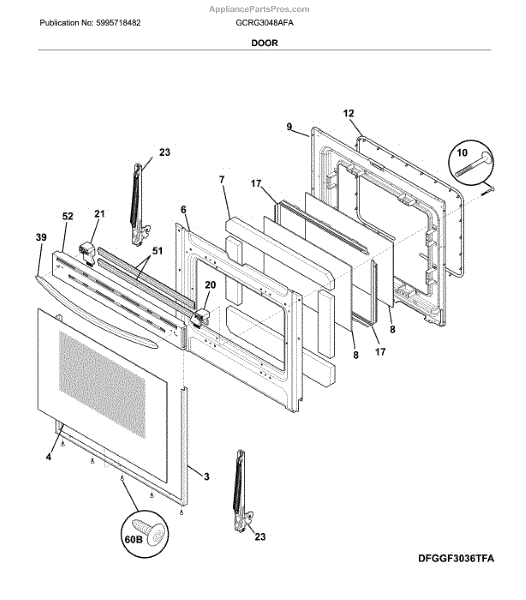 AppliancePartsPros.com

Publication No: 5995718482

GCRG3048AFA

DOOR

12
9
10
23
7
17
52
21
6
39
51
20
8
8
17
4
3
60B
23

DFGGF3036TFA