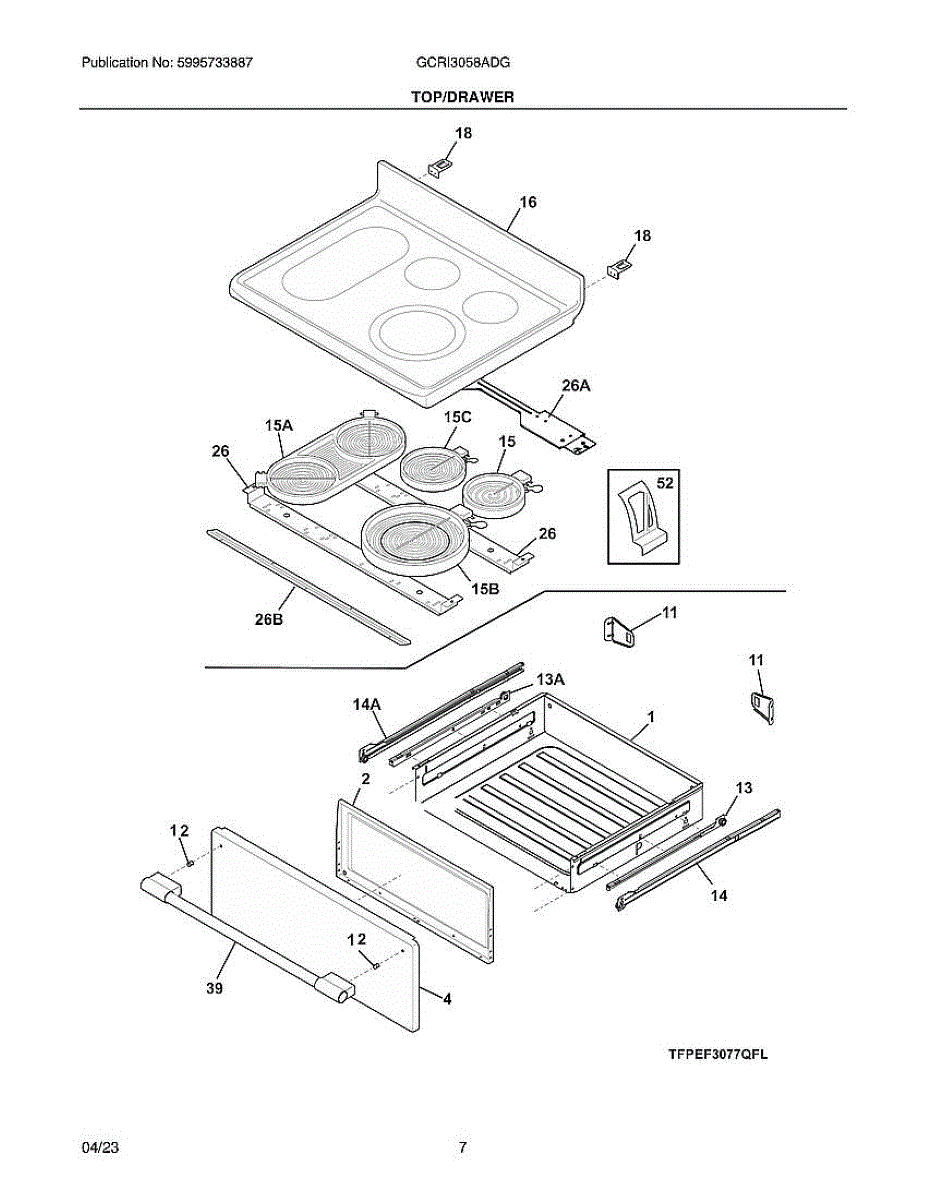 Publication No: 5995733887

GCRI3058ADG

TOP/DRAWER

18

16

18

26A

15A

15C

15

26

52

26

15B

26B

11

11

13A

14A

1

2

13

12

14

12

39

4

TFPEF3077QFL

04/23

7