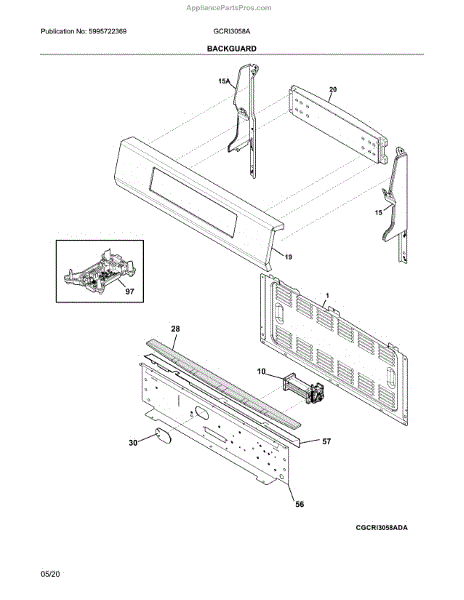 AppliancePartsPros.com

Publication No: 5995722369 GCRI3058A

BACKGUARD

15A

20

15

19

97

1

28

10

30

57

56

CGCRI3058ADA

05/20