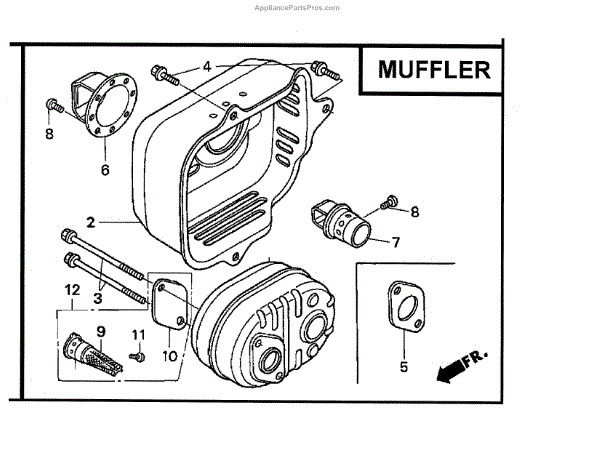 AppliancePartsPros.com

MUFFLER

4
8
6
2
8
7
3
12
9
11
10
5
FR.