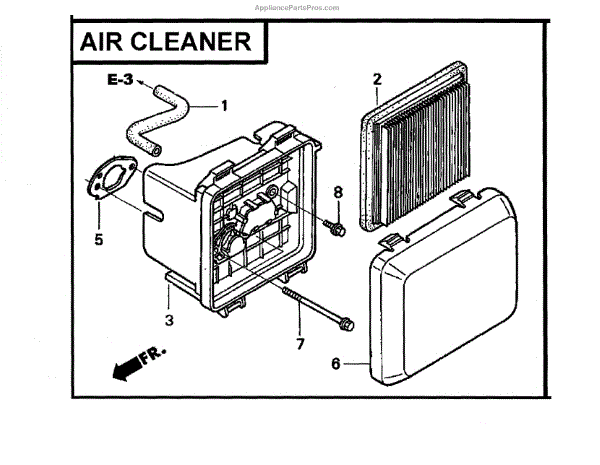 AppliancePartsPros.com

AIR CLEANER

E-3

1

2

8

5

3

7

6

FR.