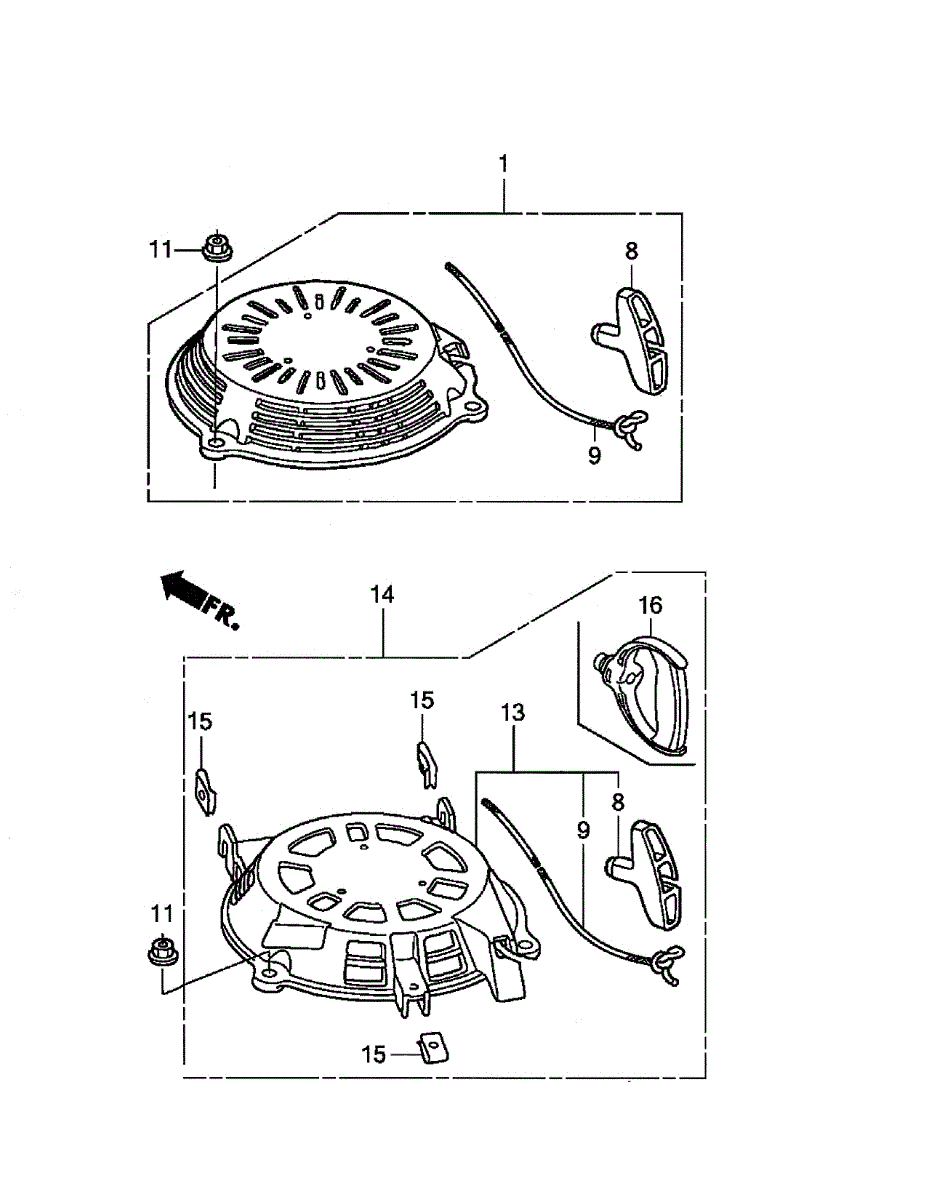 1
11
8
9
FR.
14
16
15
15
13
8
9
11
15