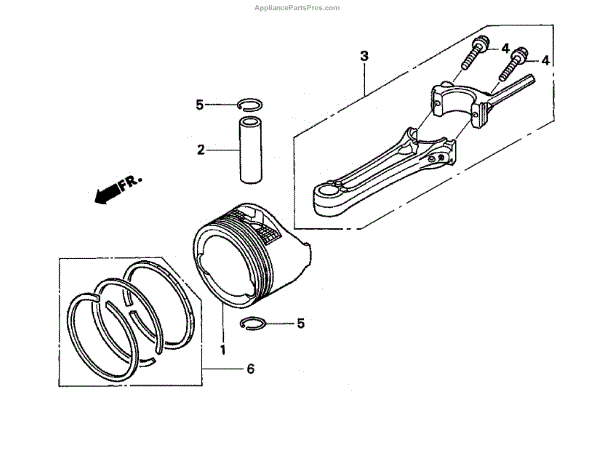 AppliancePartsPros.com

3
4
4
5
2
FR.
5
1
6