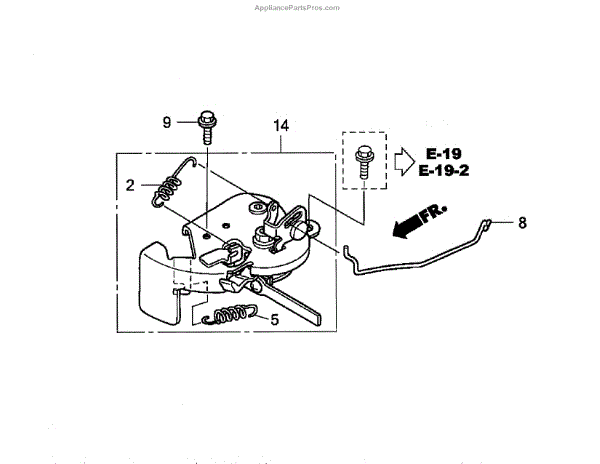 AppliancePartsPros.com

9
14
E-19
E-19-2
2
FR.
8
5