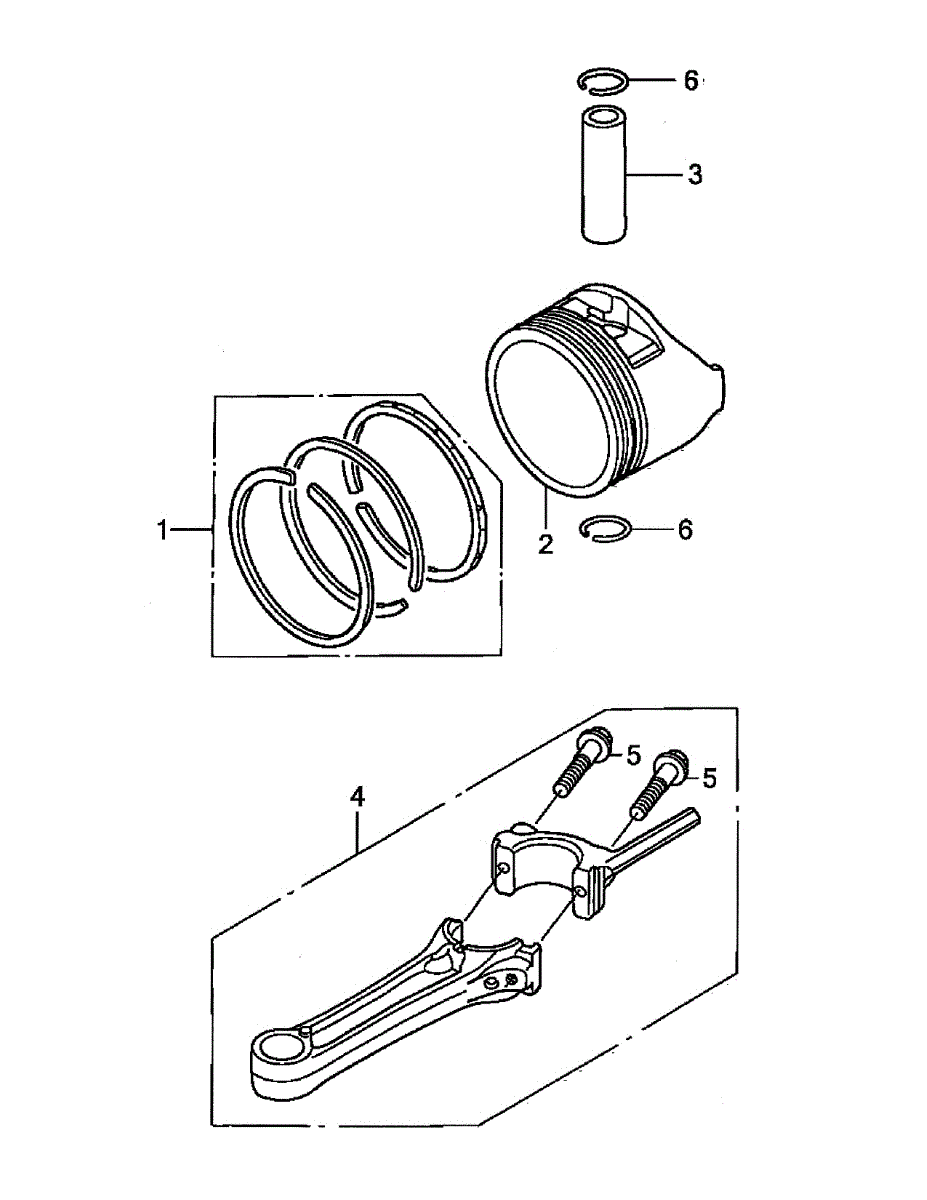 6
3
1
2
6
4
5
5