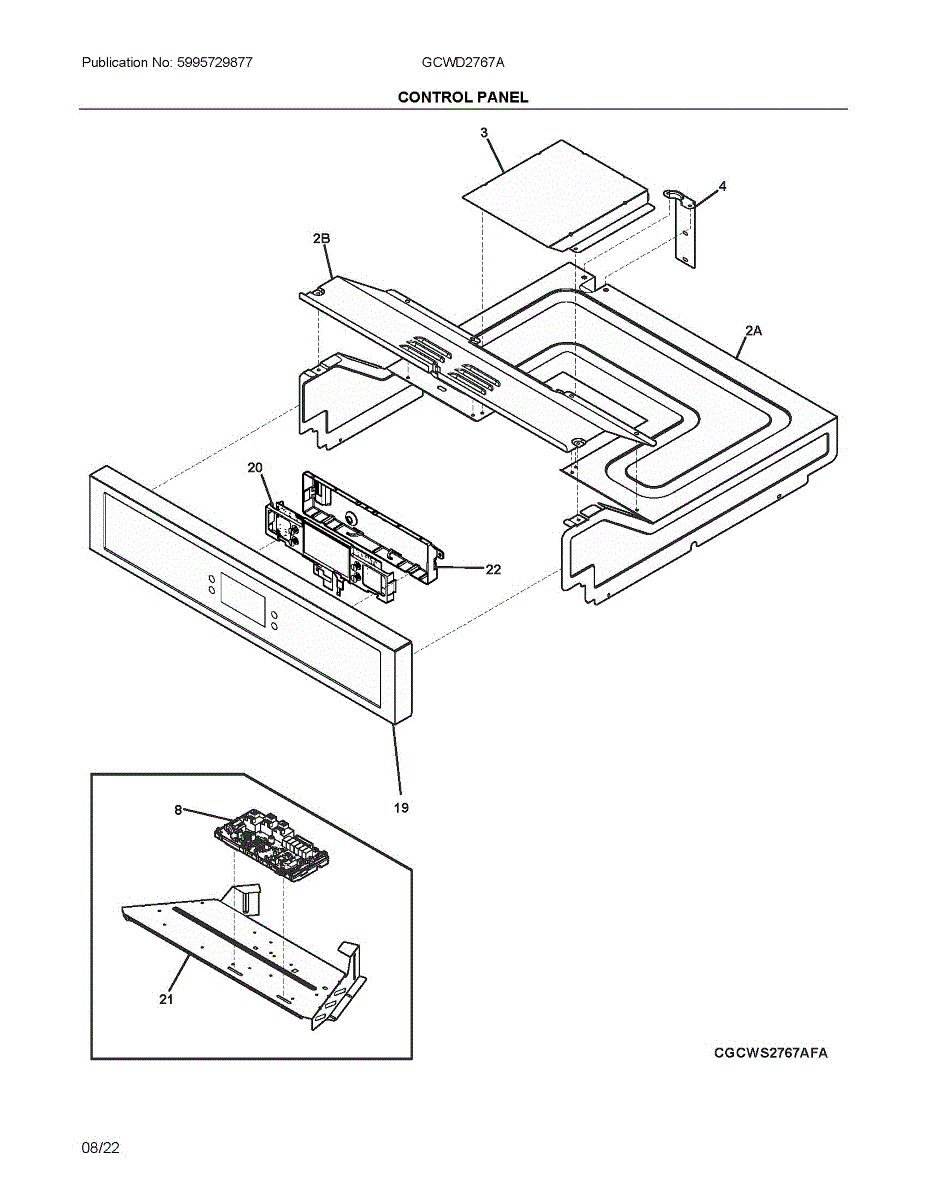 Publication No: 5995729877

GCWD2767A

CONTROL PANEL

3

4

2B

2A

20

22

19

8

21

CGCWS2767AFA

08/22