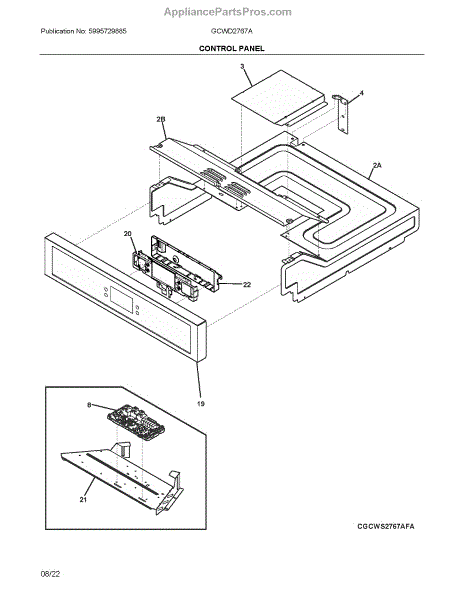 AppliancePartsPros.com

Publication No: 5995729885

GCWD2767A

CONTROL PANEL

3

4

2B

2A

20

22

19

8

21

CGCWS2767AFA

08/22