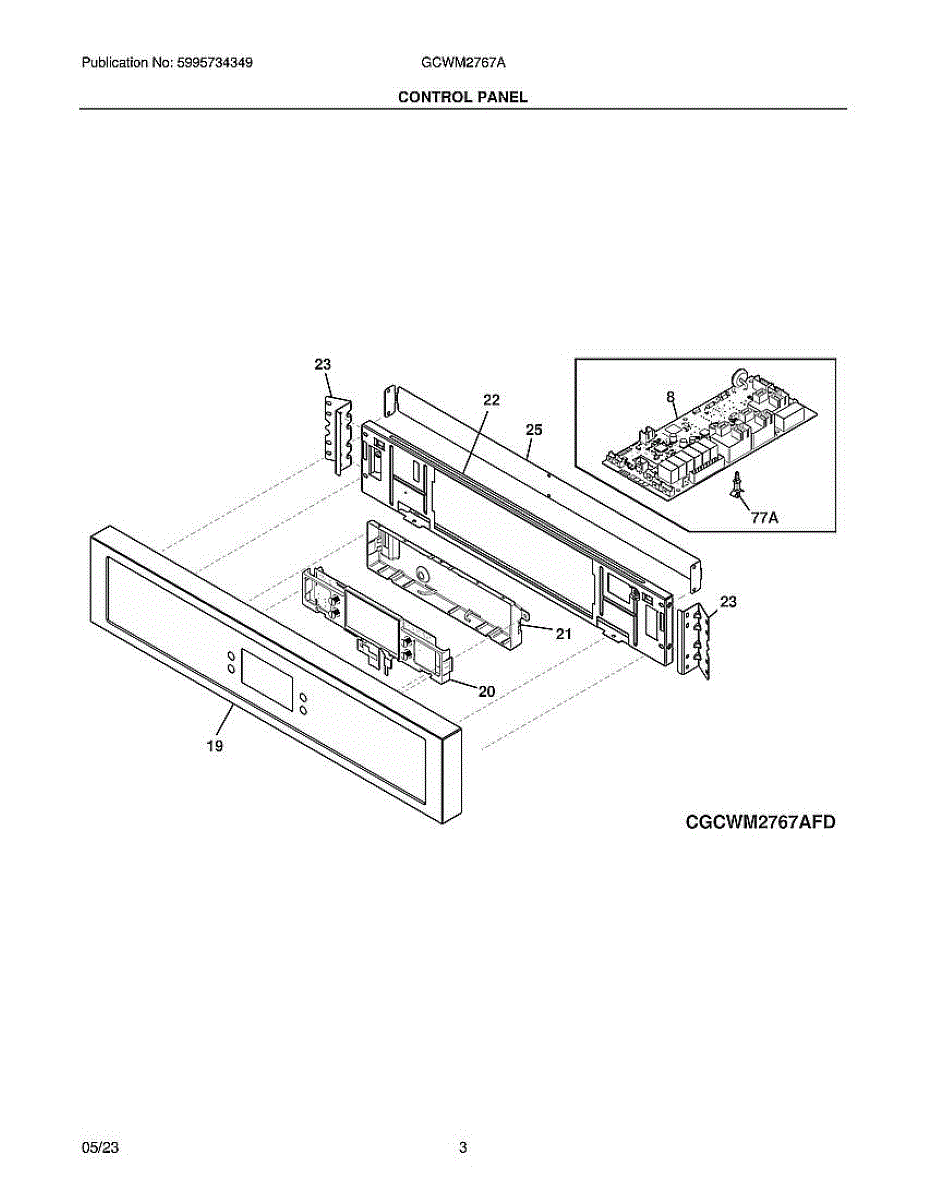 Publication No: 5995734349 GCWM2767A

CONTROL PANEL

23
22
25
8
77A
23
21
20
19

CGCWM2767AFD

05/23 3