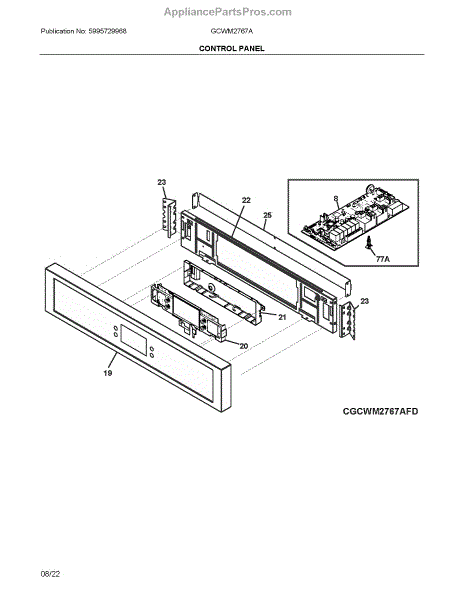 AppliancePartsPros.com

Publication No: 5995729968 GCWM2767A

CONTROL PANEL

23
22
25
8
77A
23
21
20
19

CGCWM2767AFD

08/22