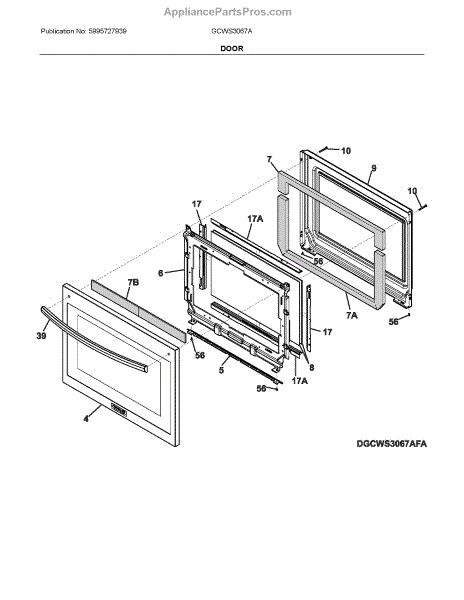 AppliancePartsPros.com

Publication No: 5995727939 GCWS3067A

DOOR

10
7
9
10
17
17A
56
6
7B
7A
56
39
17
56
8
5
17A
56
4

DGCWS3067AFA