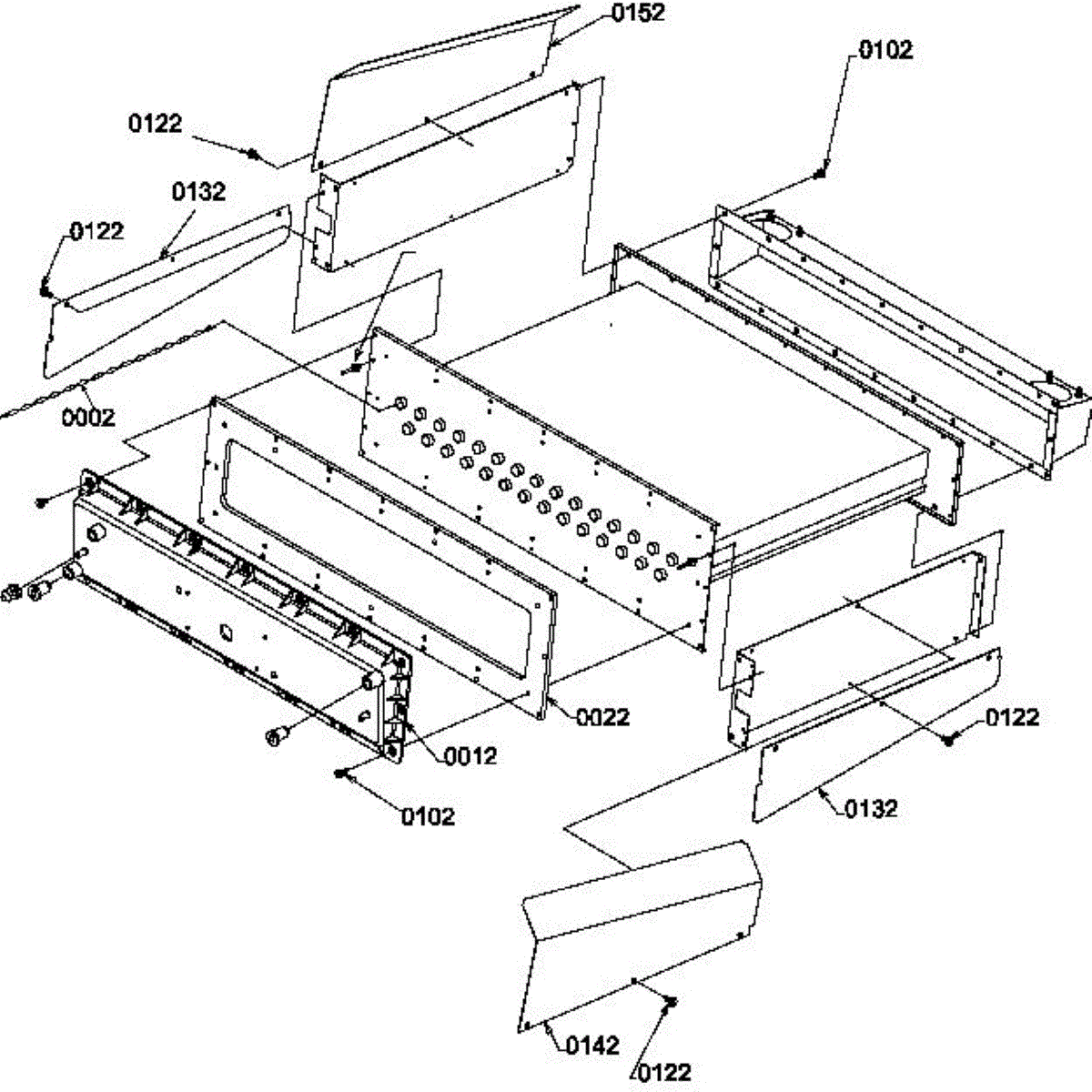 0152
0102
0122
0132
0122
0002
0022
0012
0102
0122
0132
0142
0122