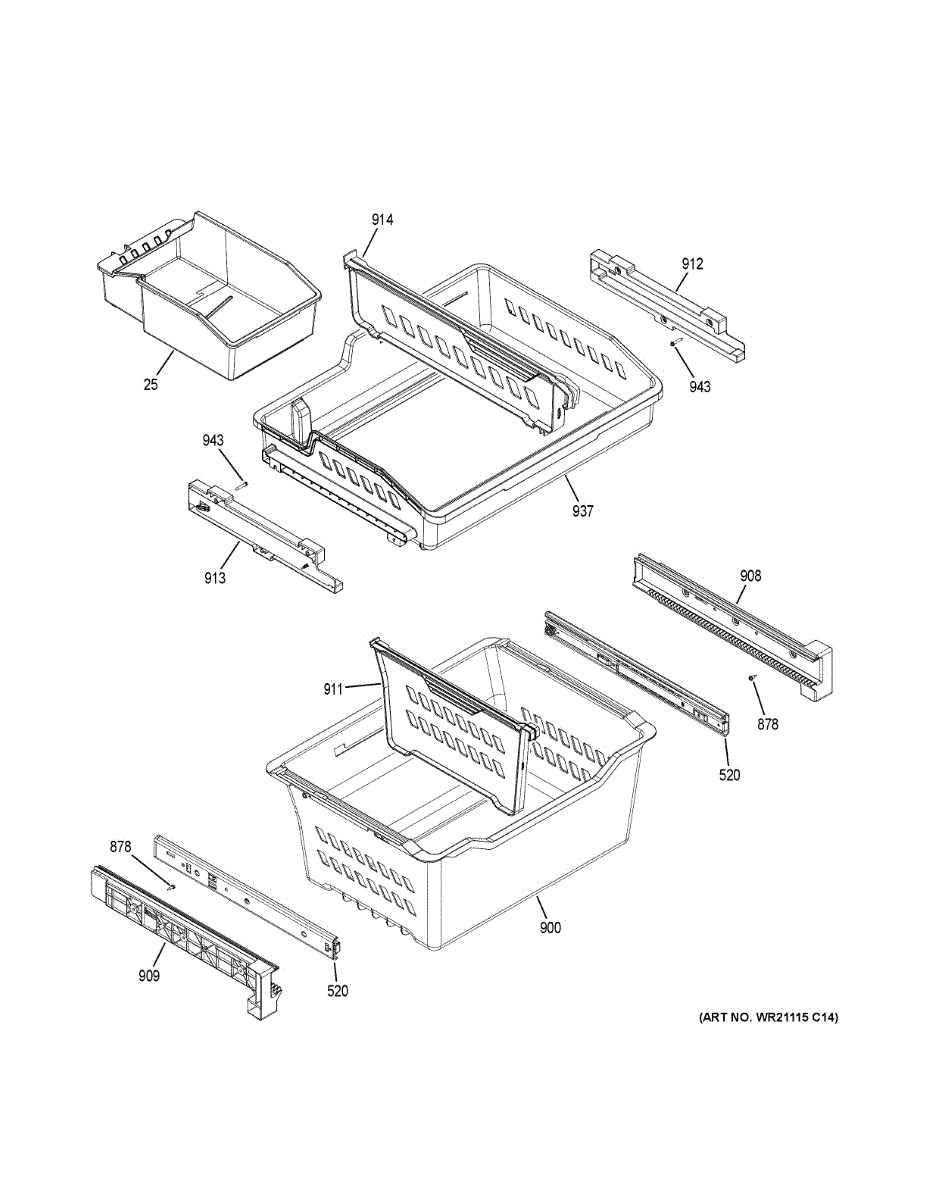 914
912
25
943
943
937
913
908
911
878
520
878
900
909
520
(ART NO. WR21115 C14)