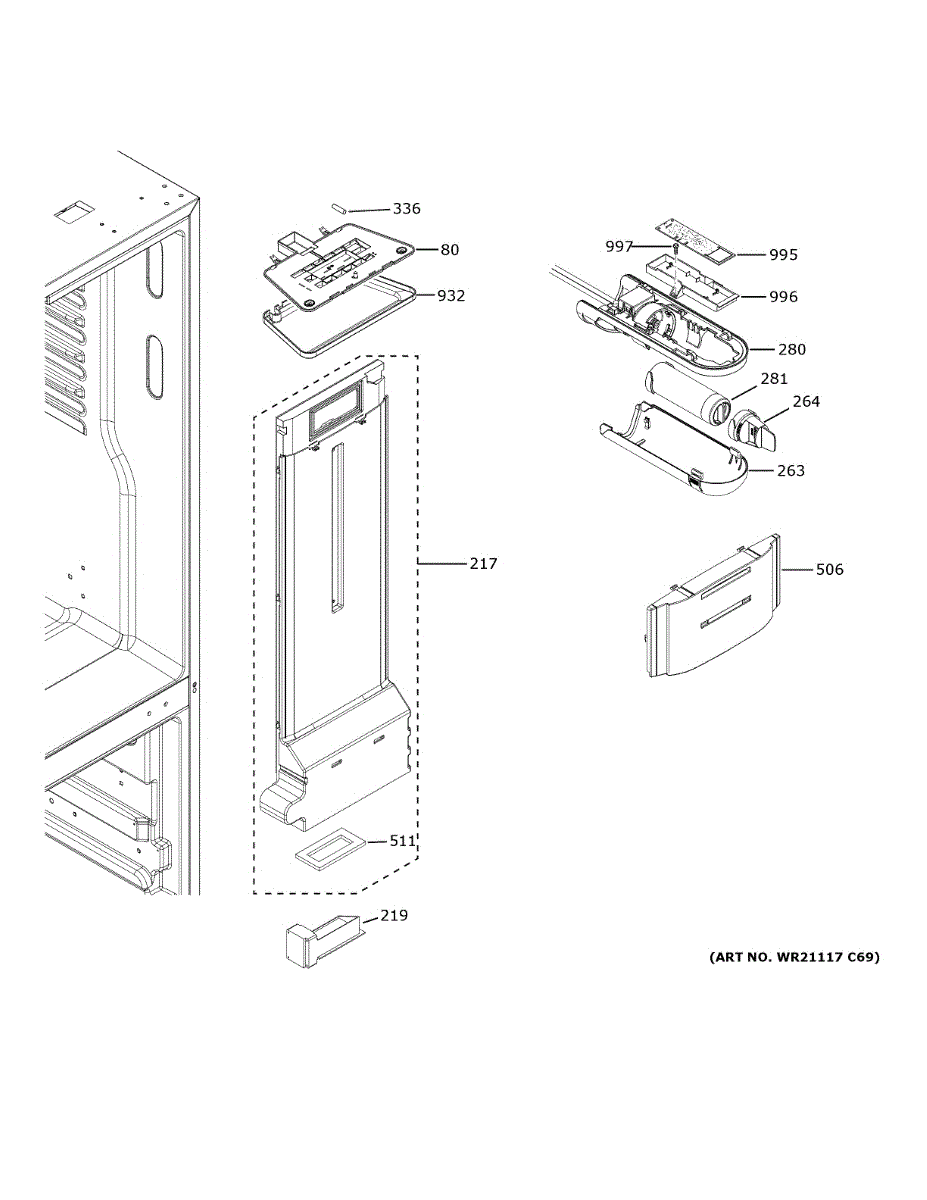 336
80
932
217
511
219
997
995
996
280
281
264
263
506
(ART NO. WR21117 C69)