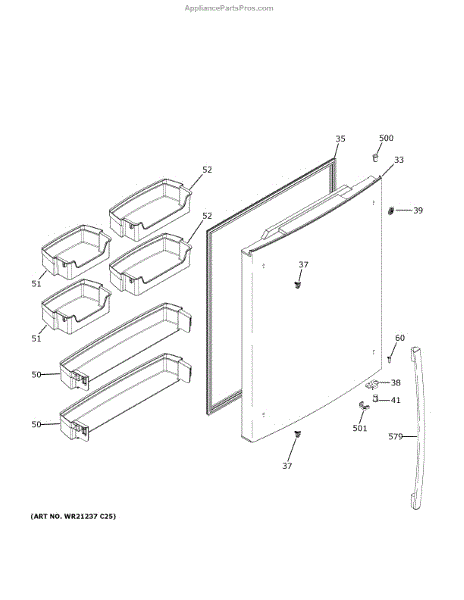 AppliancePartsPros.com

35
500
33
52
39
52
37
51
51
60
50
38
41
50
501
579
37

(ART NO. WR21237 C25)