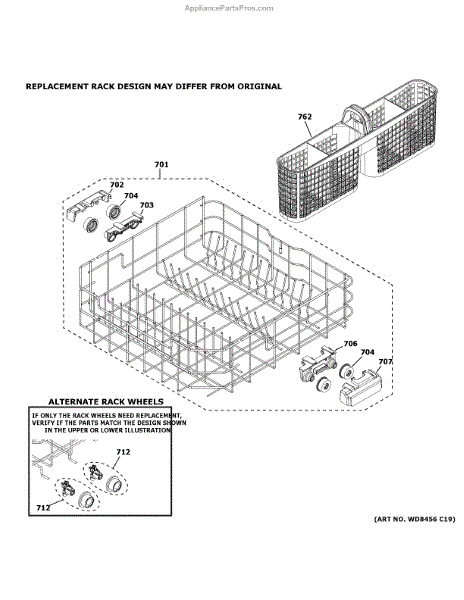 AppliancePartsPros.com

REPLACEMENT RACK DESIGN MAY DIFFER FROM ORIGINAL

762

701

702

704

703

706

704

707

ALTERNATE RACK WHEELS

IF ONLY THE RACK WHEELS NEED REPLACEMENT, VERIFY IF THE PARTS MATCH THE DESIGN SHOWN IN THE UPPER OR LOWER ILLUSTRATION

712

712

(ART NO. WD8456 C19)