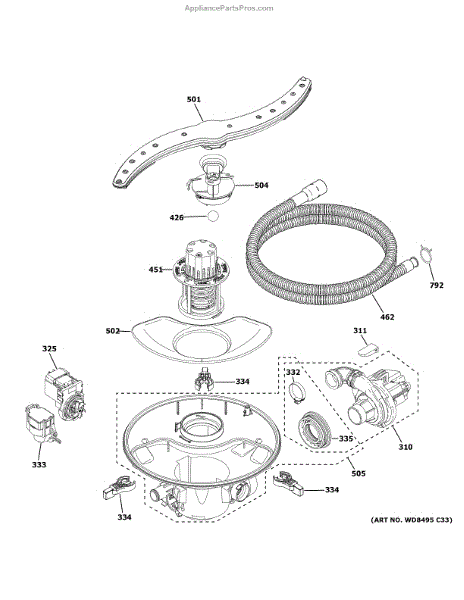 AppliancePartsPros.com

501

504

426

451

792

462

502

311

325

334

332

335

310

333

505

334

334

(ART NO. WD8495 C33)