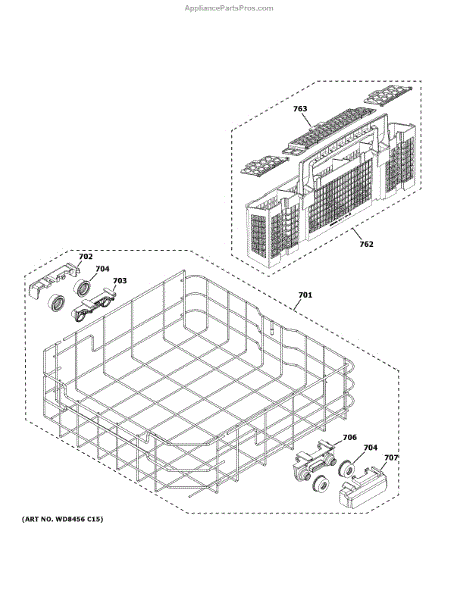 AppliancePartsPros.com

763

762

702

704

703

701

706

704

707

(ART NO. WD8456 C15)