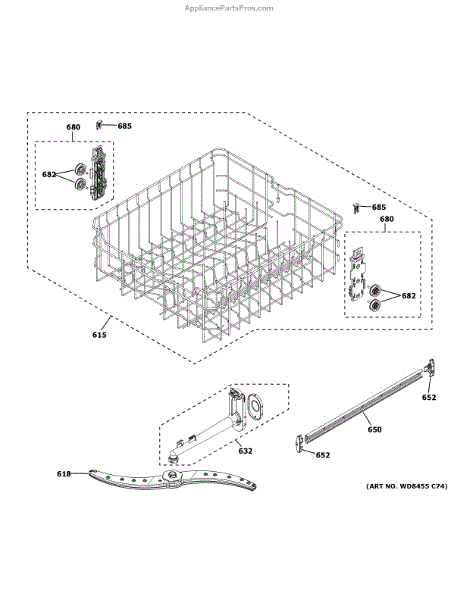 AppliancePartsPros.com

680
685
682
685
680
682
615
652
650
632
652
618
(ART NO. WD8455 C74)