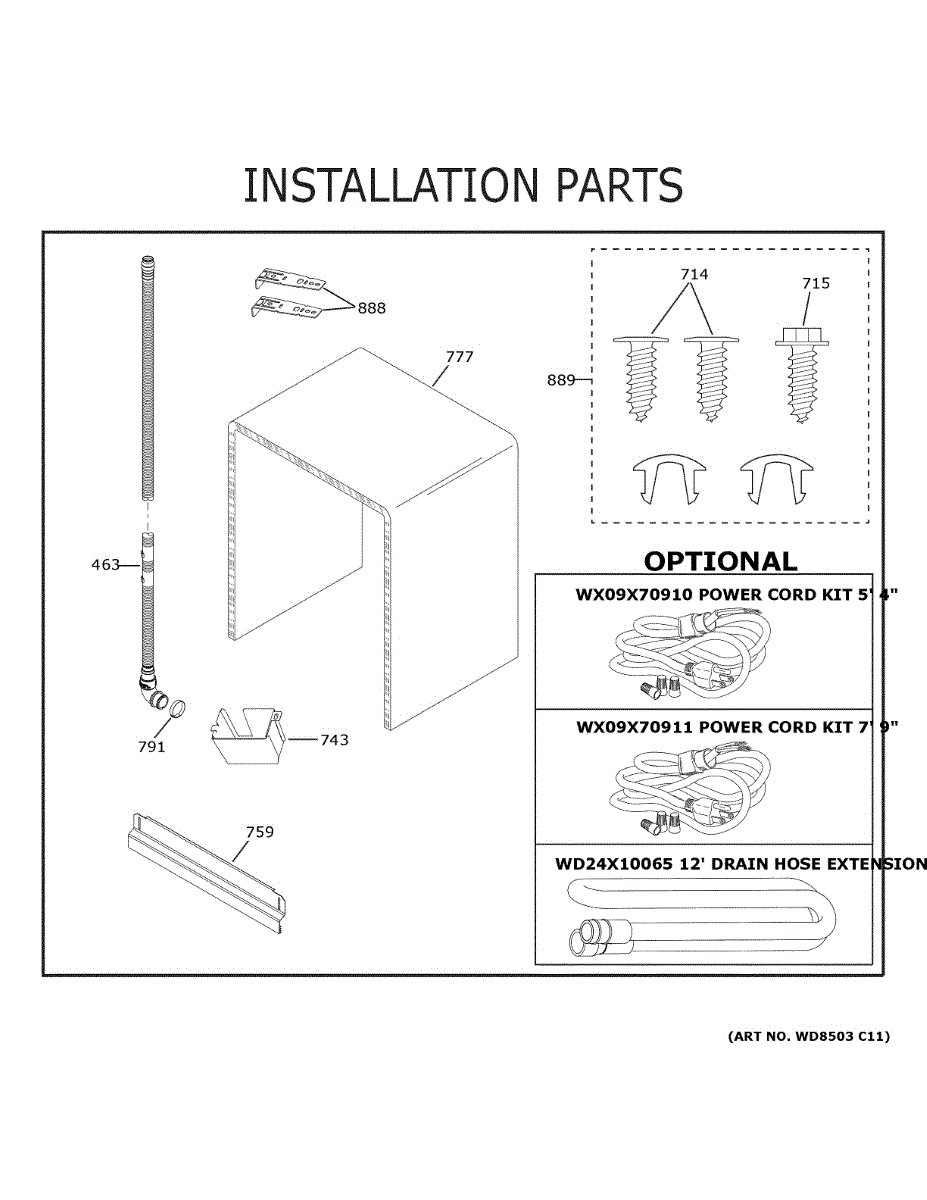 INSTALLATION PARTS

888

777

714

715

889

463

791

743

759

OPTIONAL

WX09X70910 POWER CORD KIT 5' 4"

WX09X70911 POWER CORD KIT 7' 9"

WD24X10065 12' DRAIN HOSE EXTENSION

(ART NO. WD8503 C11)