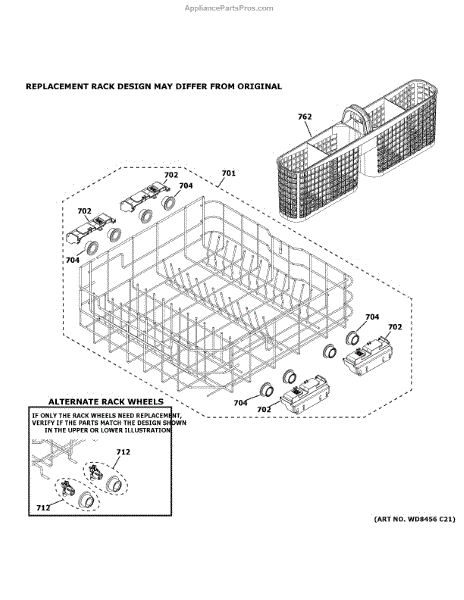 AppliancePartsPros.com

REPLACEMENT RACK DESIGN MAY DIFFER FROM ORIGINAL

762

702

701

704

702

704

704

702

704

702

ALTERNATE RACK WHEELS

IF ONLY THE RACK WHEELS NEED REPLACEMENT, VERIFY IF THE PARTS MATCH THE DESIGN SHOWN IN THE UPPER OR LOWER ILLUSTRATION

712

712

(ART NO. WD8456 C21)