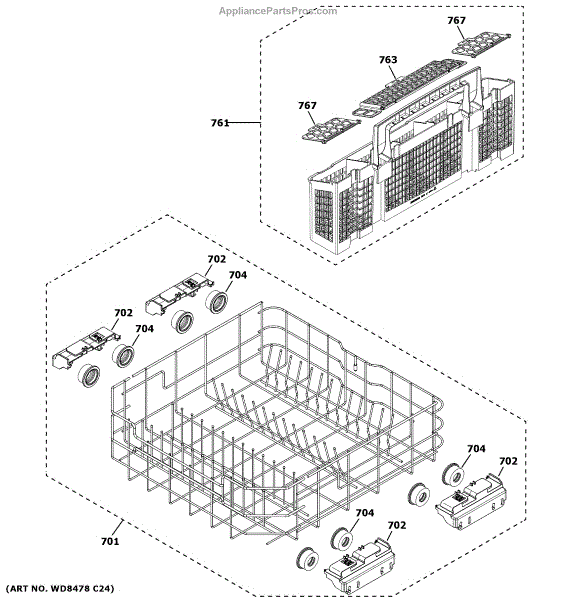 AppliancePartsPros.com

767
763
767
761

702
704
702
704

704
702
704
702
701

(ART NO. WD8478 C24)