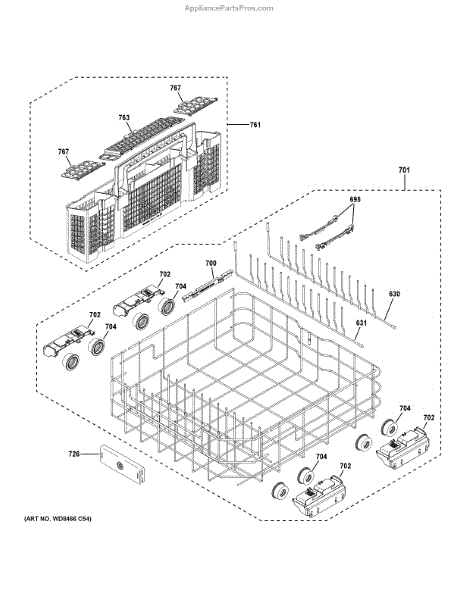 AppliancePartsPros.com

767
763
761
767
701
695
700
702
704
630
702
704
631
704
702
726
704
702
(ART NO. WD8466 C54)