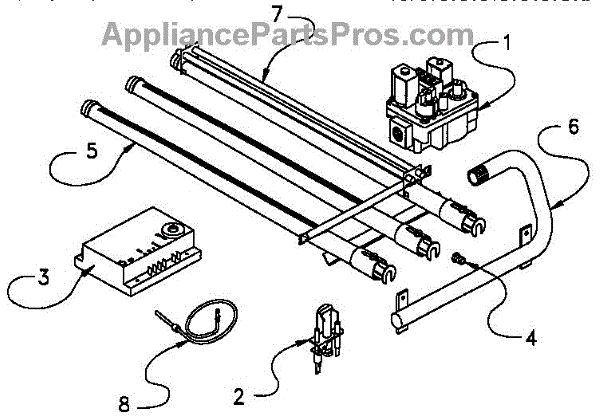 AppliancePartsPros.com
7
1
6
5
3
4
8
2