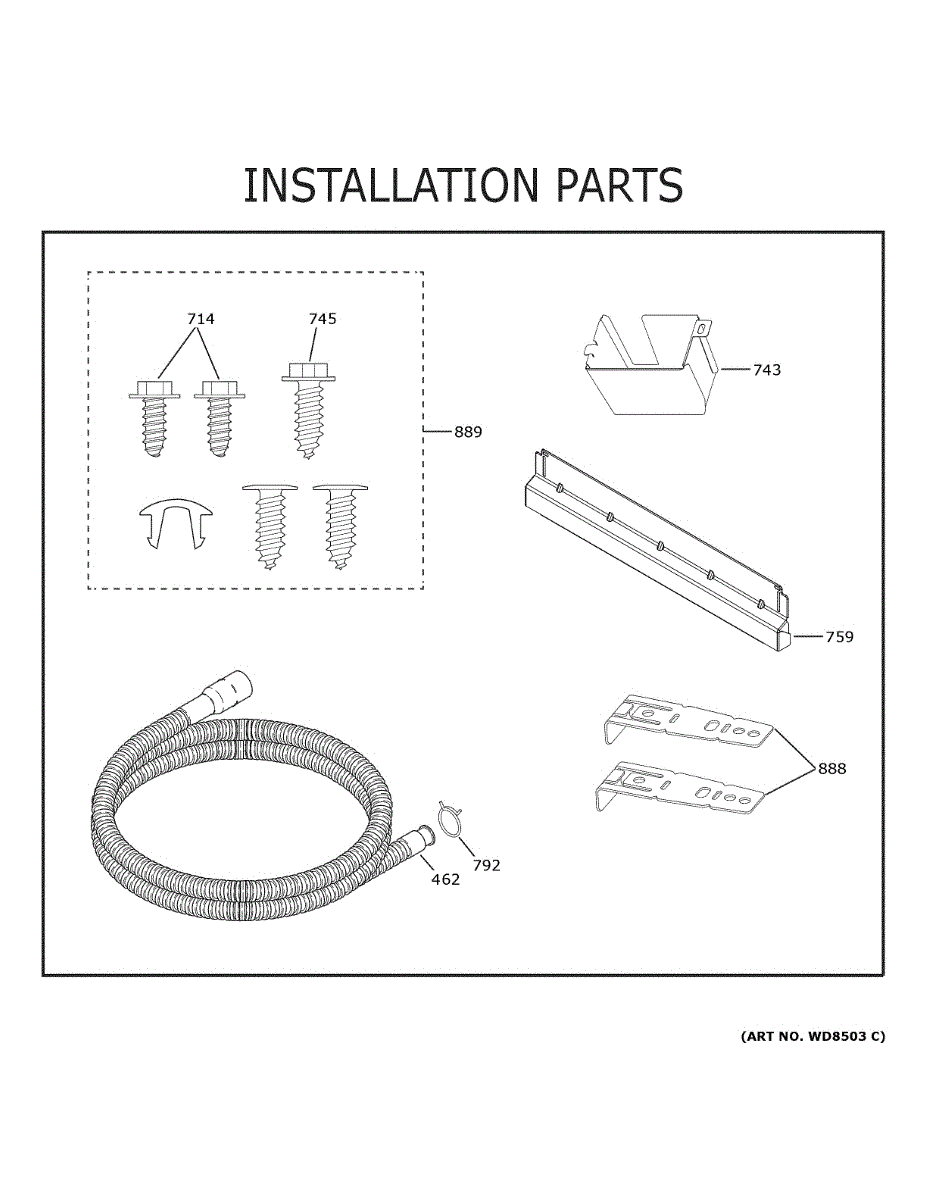 INSTALLATION PARTS

714

745

889

743

759

888

792

462

(ART NO. WD8503 C)