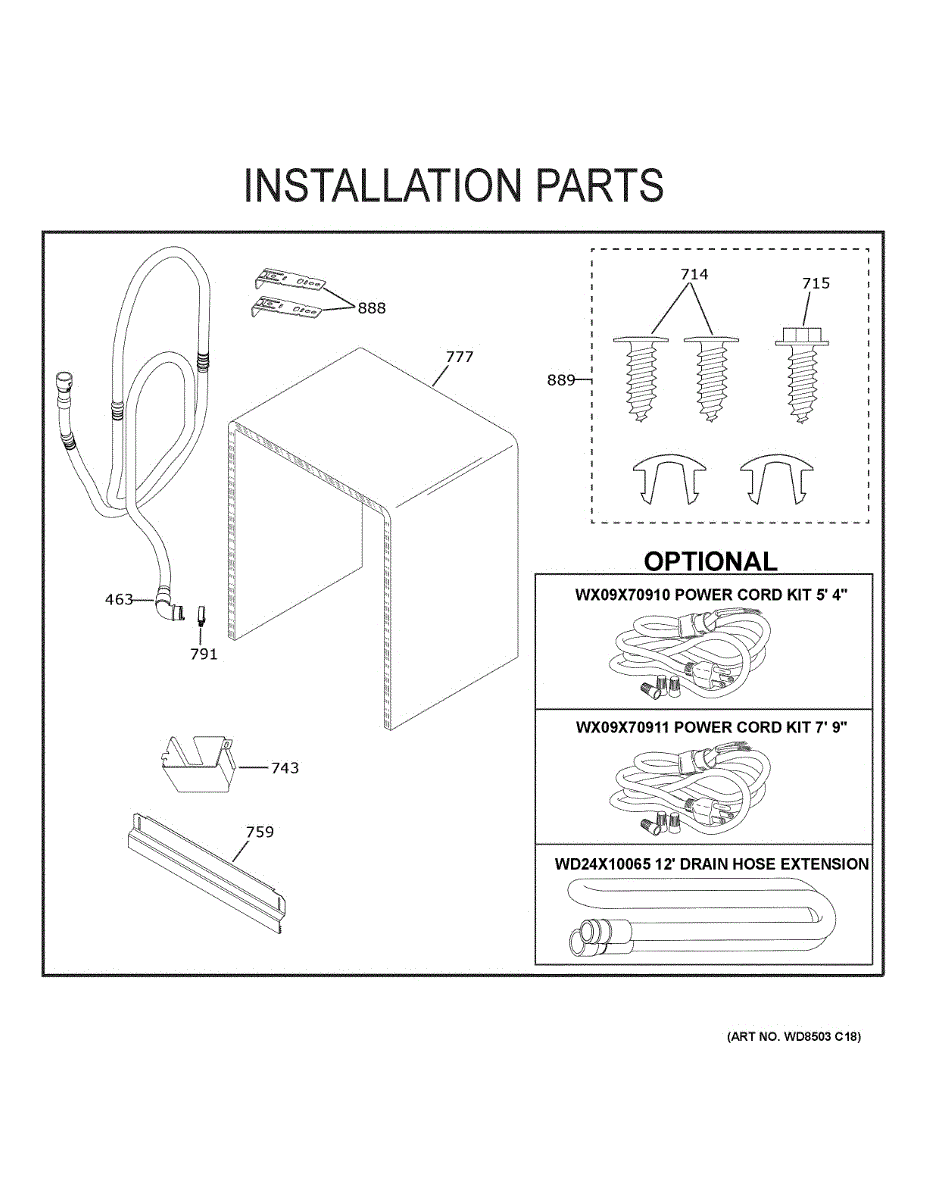 INSTALLATION PARTS

888

777

714

715

889

463

791

743

759

OPTIONAL

WX09X70910 POWER CORD KIT 5' 4"

WX09X70911 POWER CORD KIT 7' 9"

WD24X10065 12' DRAIN HOSE EXTENSION

(ART NO. WD8503 C18)