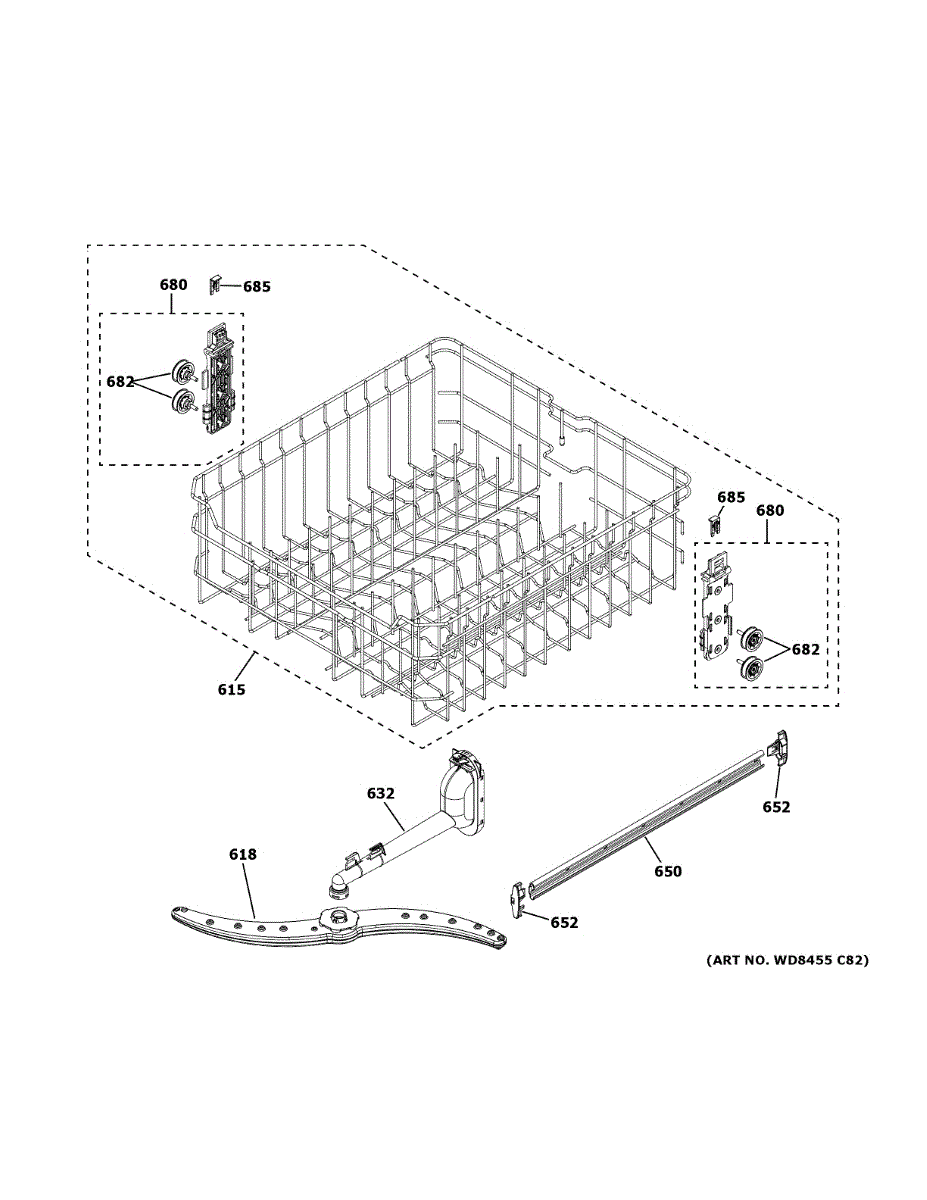 680
685
682
685
680
682
615
632
652
618
650
652
(ART NO. WD8455 C82)