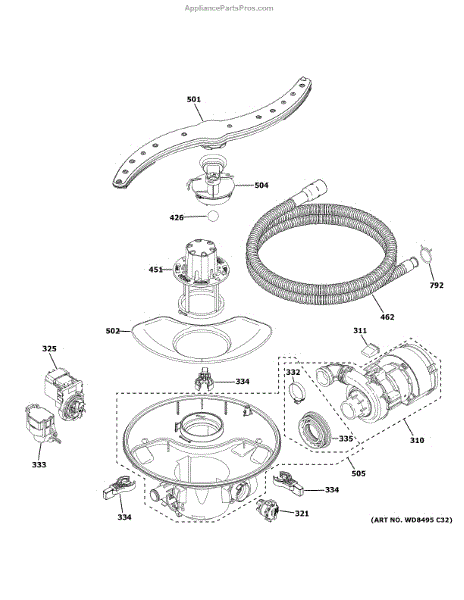 AppliancePartsPros.com

501

504

426

451

792

462

502

311

325

334

332

335

310

333

505

334

334

321

(ART NO. WD8495 C32)