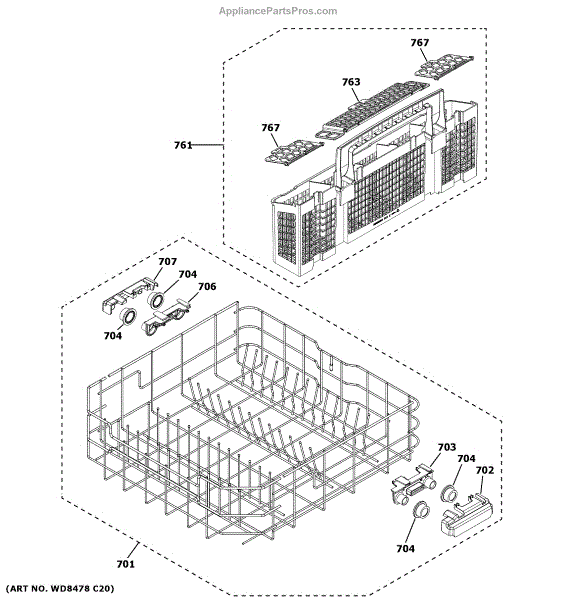 AppliancePartsPros.com

767
763
767
761

707
704
706
704

703
704
702
704
701

(ART NO. WD8478 C20)