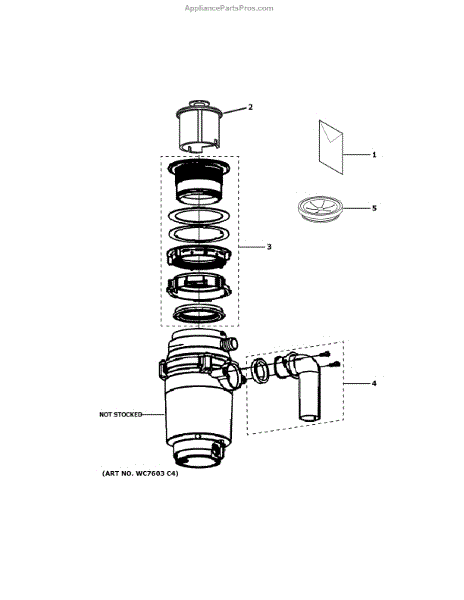 AppliancePartsPros.com

2

1

5

3

4

NOT STOCKED

(ART NO. WC7603 C4)