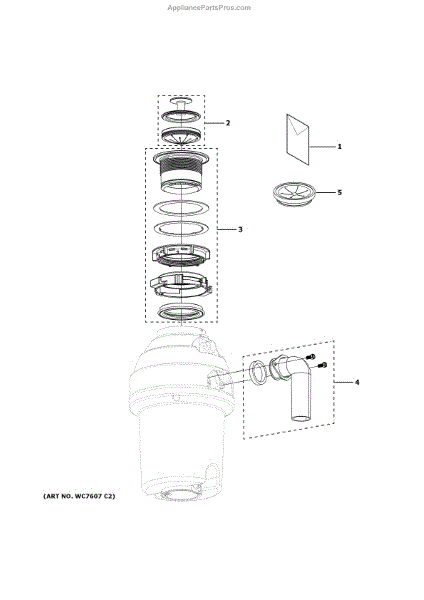 AppliancePartsPros.com

2

1

5

3

4

(ART NO. WC7607 C2)