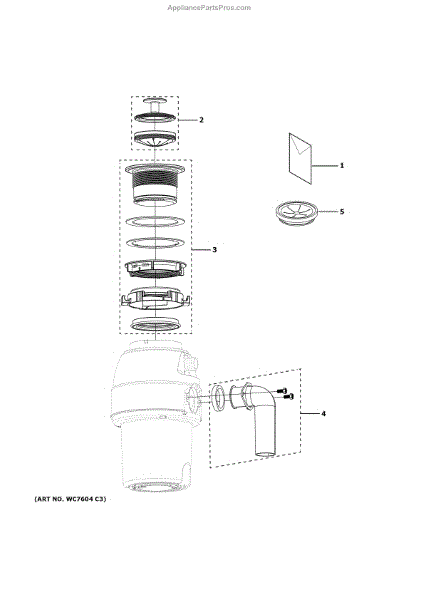 AppliancePartsPros.com

2

1

5

3

4

(ART NO. WC7604 C3)