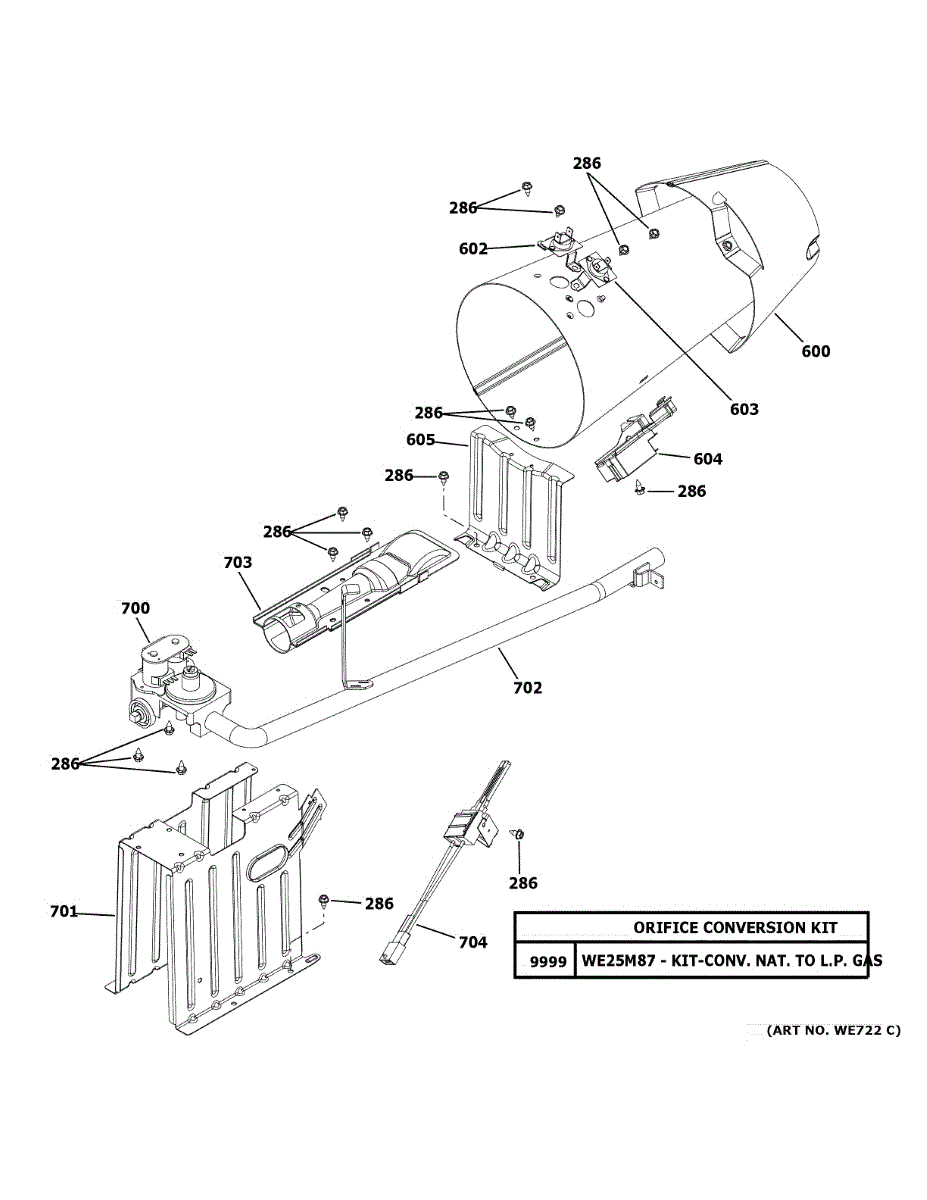 286
286
602
600
603
286
605
604
286
286
286
703
700
702
286
286
701
286
704

| ORIFICE CONVERSION KIT | |
|---|---|
| 9999 | WE25M87 - KIT-CONV. NAT. TO L.P. GAS |

(ART NO. WE722 C)