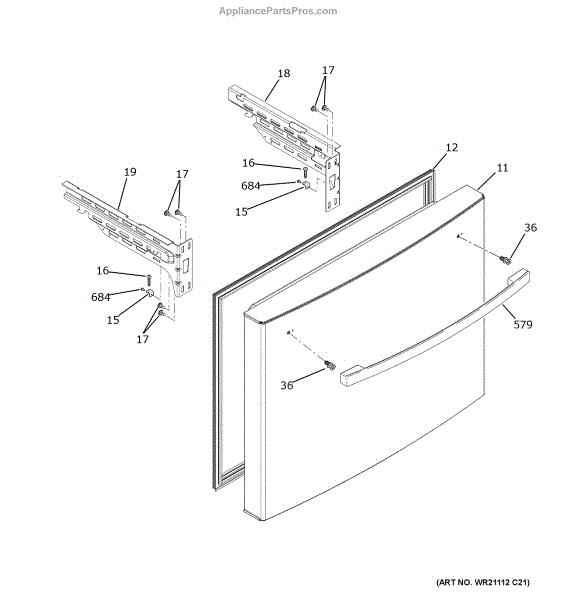 AppliancePartsPros.com

18
17
12
11
16
684
15
19
17
36
16
684
15
17
579
36

(ART NO. WR21112 C21)