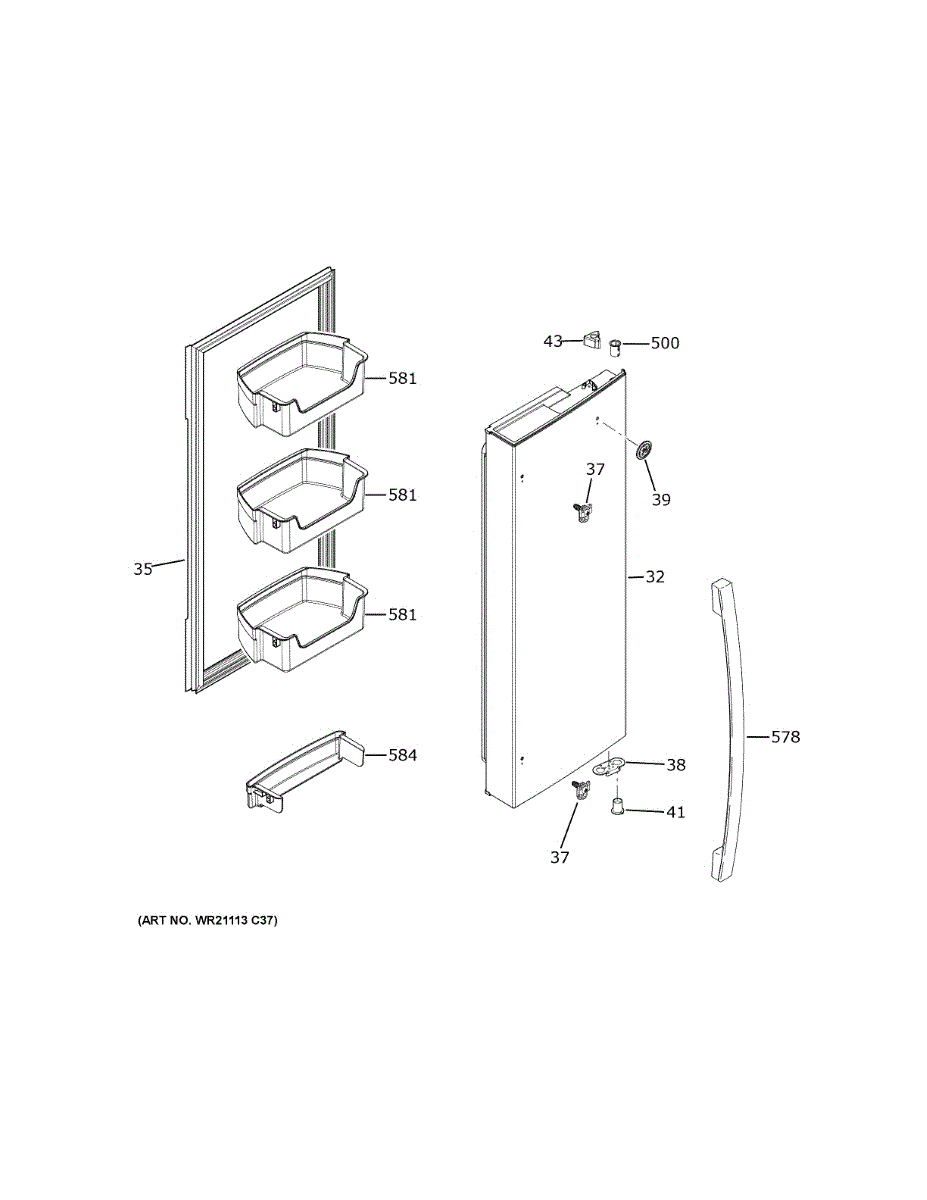 43
500
581
37
39
581
35
32
581
578
584
38
41
37
(ART NO. WR21113 C37)