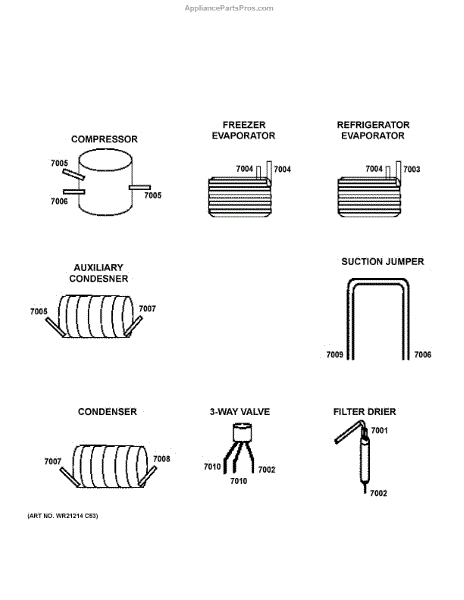 AppliancePartsPros.com

COMPRESSOR

7005

7006

7005

FREEZER EVAPORATOR

7004

7004

REFRIGERATOR EVAPORATOR

7004

7003

AUXILIARY CONDESNER

7005

7007

SUCTION JUMPER

7009

7006

CONDENSER

7007

7008

3-WAY VALVE

7010

7010

7002

FILTER DRIER

7001

7002

(ART NO. WR21214 C53)