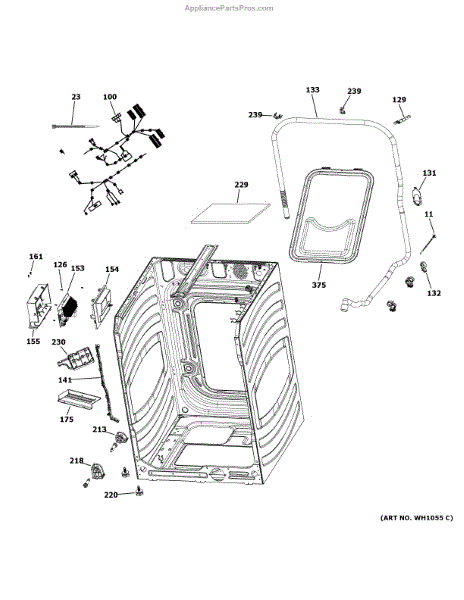 AppliancePartsPros.com

23
100
133
239
239
129
131
229
11
161
126
153
154
375
132
155
230
141
175
213
218
220

(ART NO. WH1055 C)