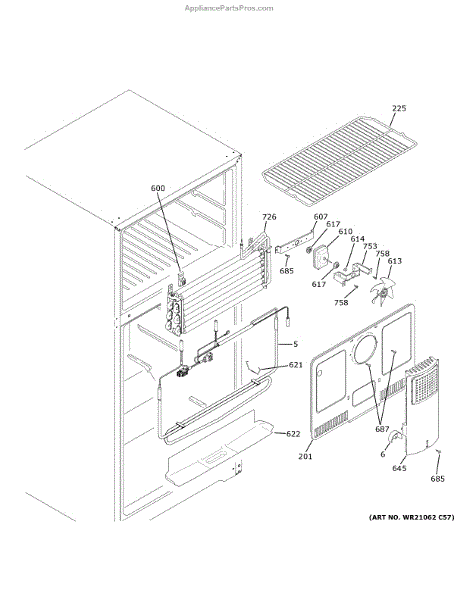 AppliancePartsPros.com

225

600

726

607

617

610

614

753

758

613

685

617

758

5

621

622

687

201

6

645

685

(ART NO. WR21062 C57)