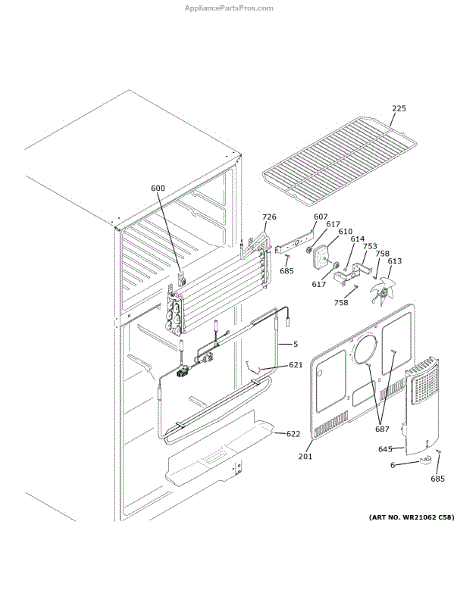 AppliancePartsPros.com

225

600

726

607

617

610

614

753

758

613

685

617

758

5

621

622

687

201

645

6

685

(ART NO. WR21062 C58)