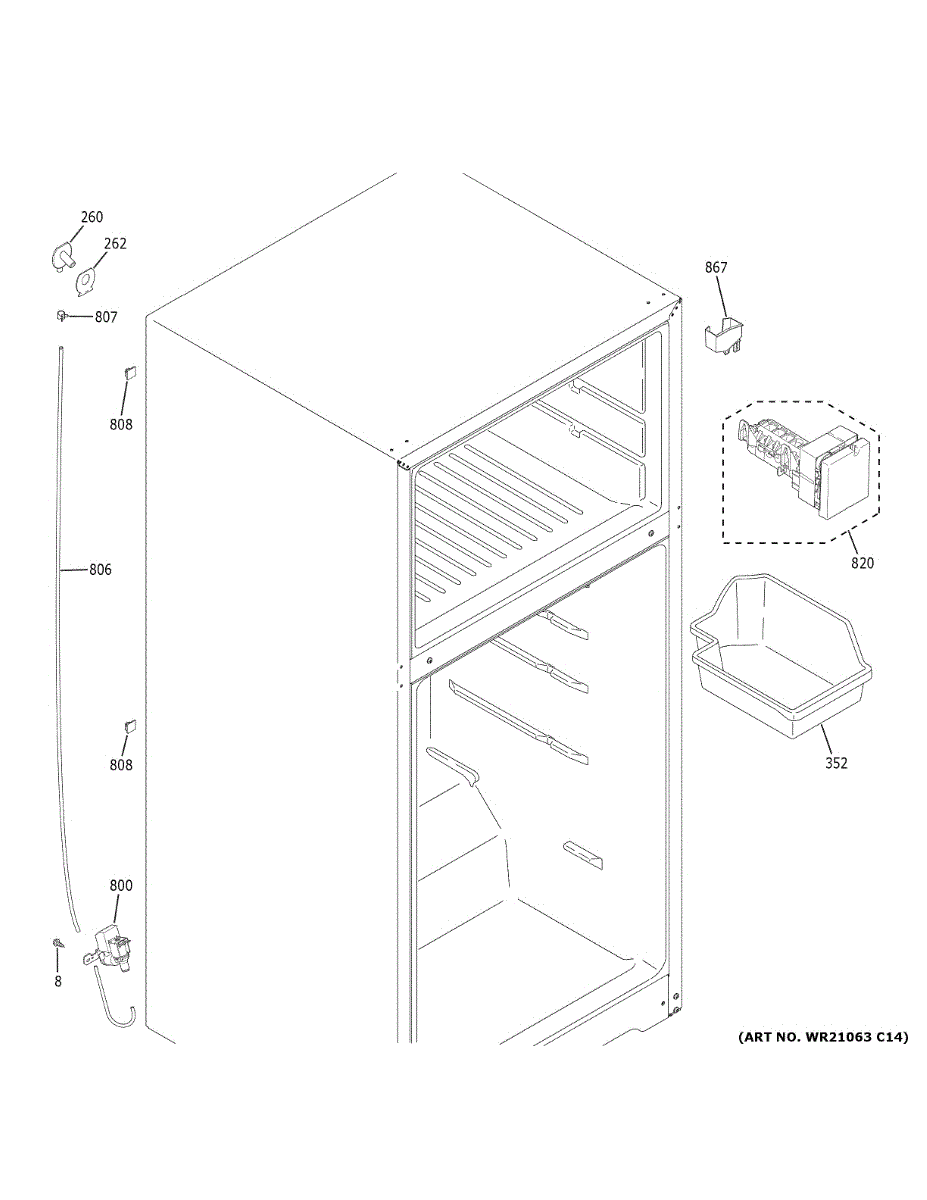 260

262

807

808

806

808

800

8

867

820

352

(ART NO. WR21063 C14)