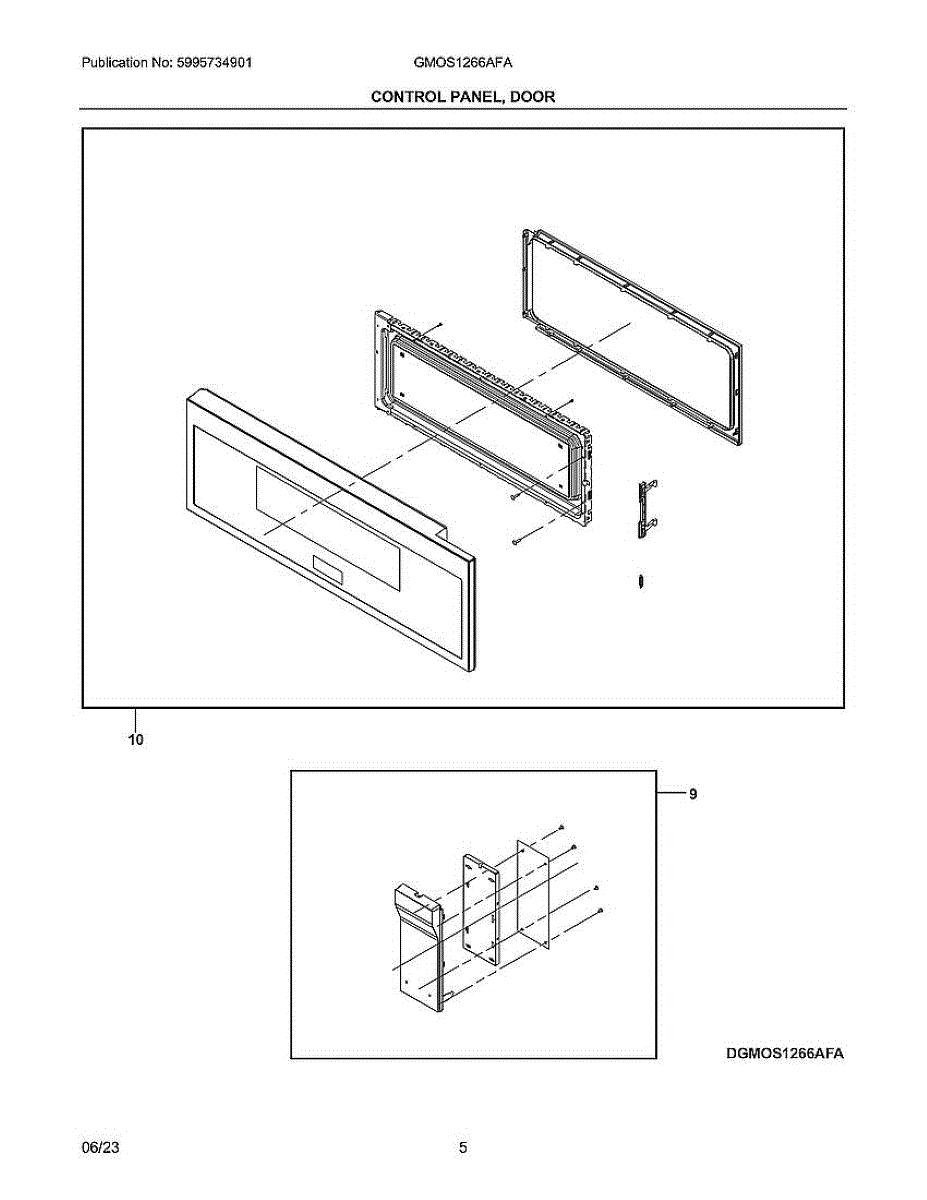 Publication No: 5995734901 GMOS1266AFA

CONTROL PANEL, DOOR

10

9

DGMOS1266AFA

06/23 5