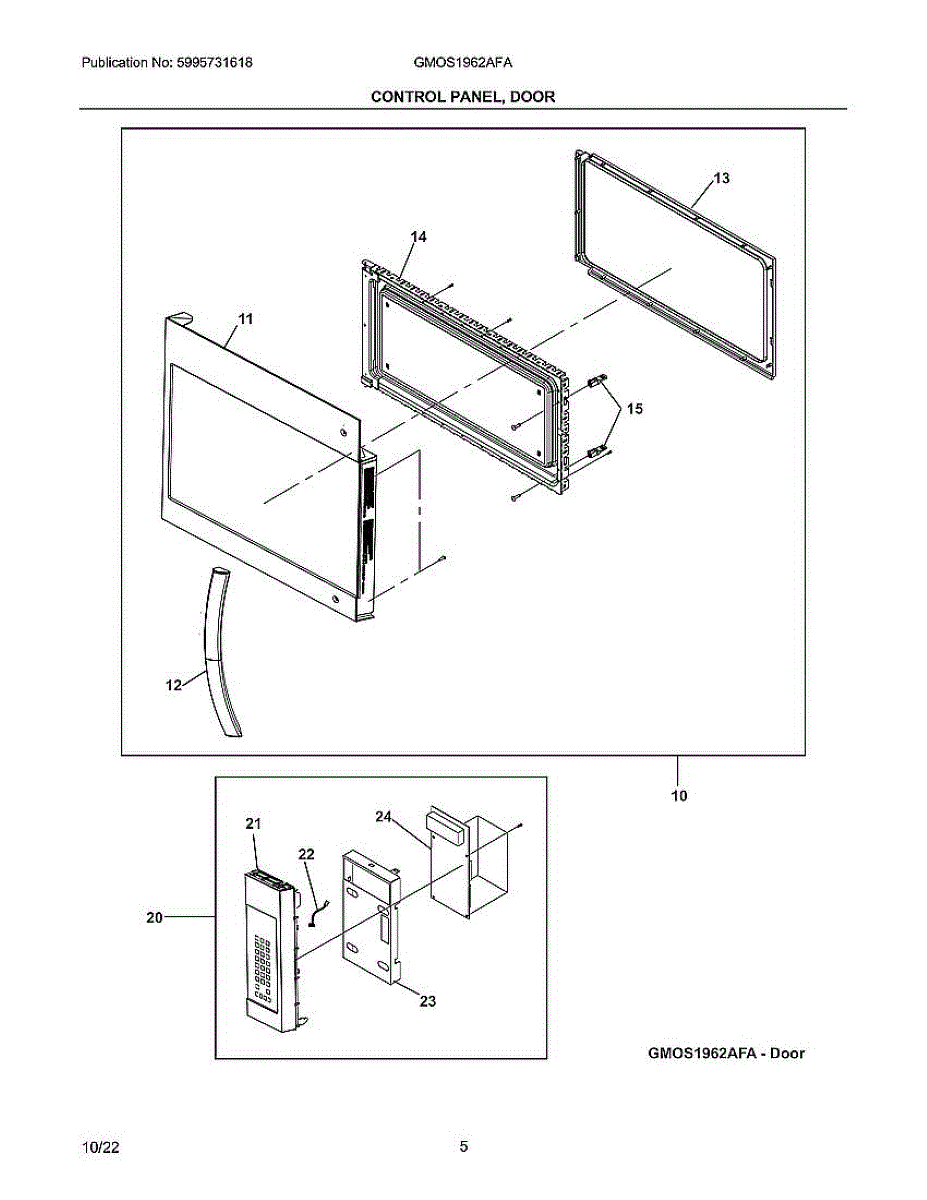 Publication No: 5995731618

GMOS1962AFA

CONTROL PANEL, DOOR

13

14

11

15

12

10

21

22

24

20

23

GMOS1962AFA - Door

10/22

5