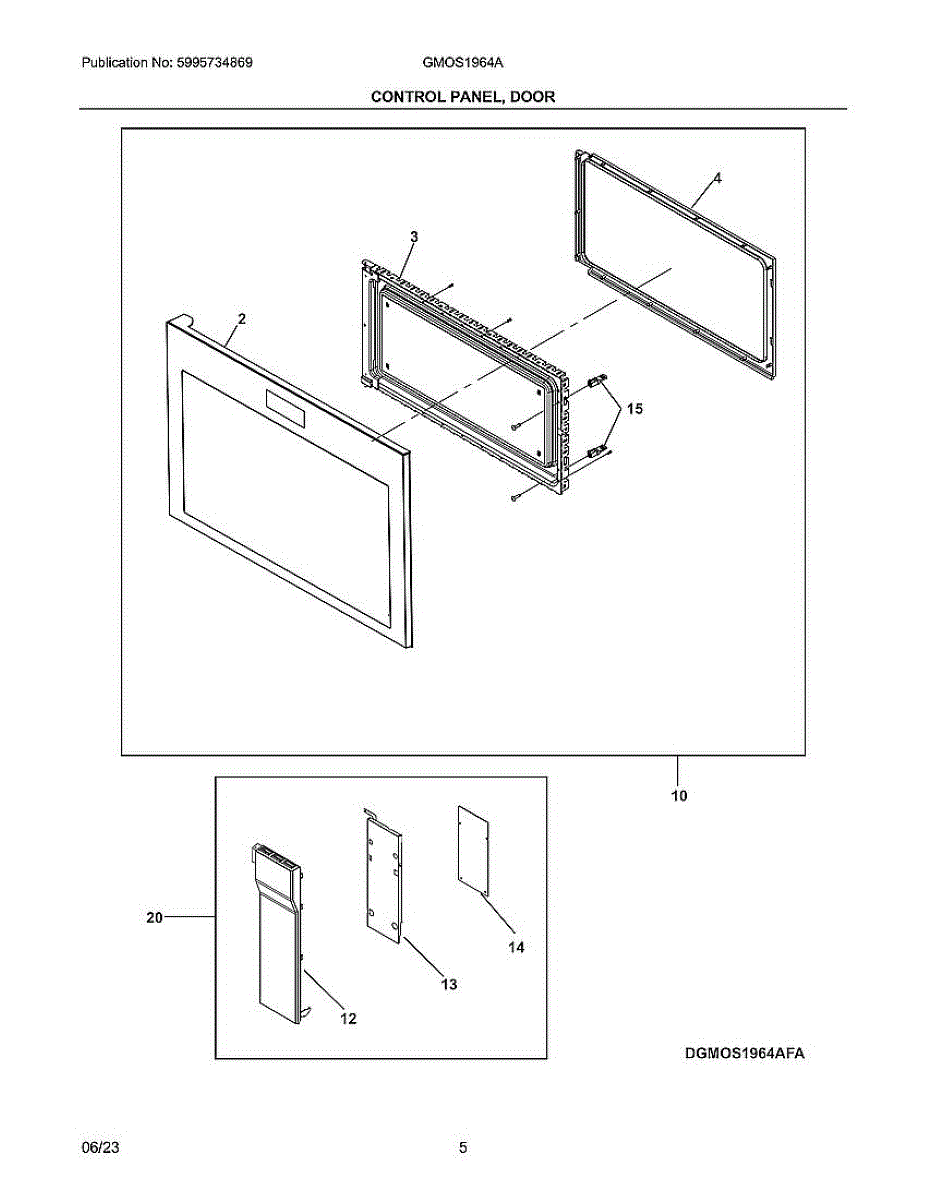 Publication No: 5995734869

GMOS1964A

CONTROL PANEL, DOOR

4

3

2

15

10

20

14

13

12

DGMOS1964AFA

06/23

5